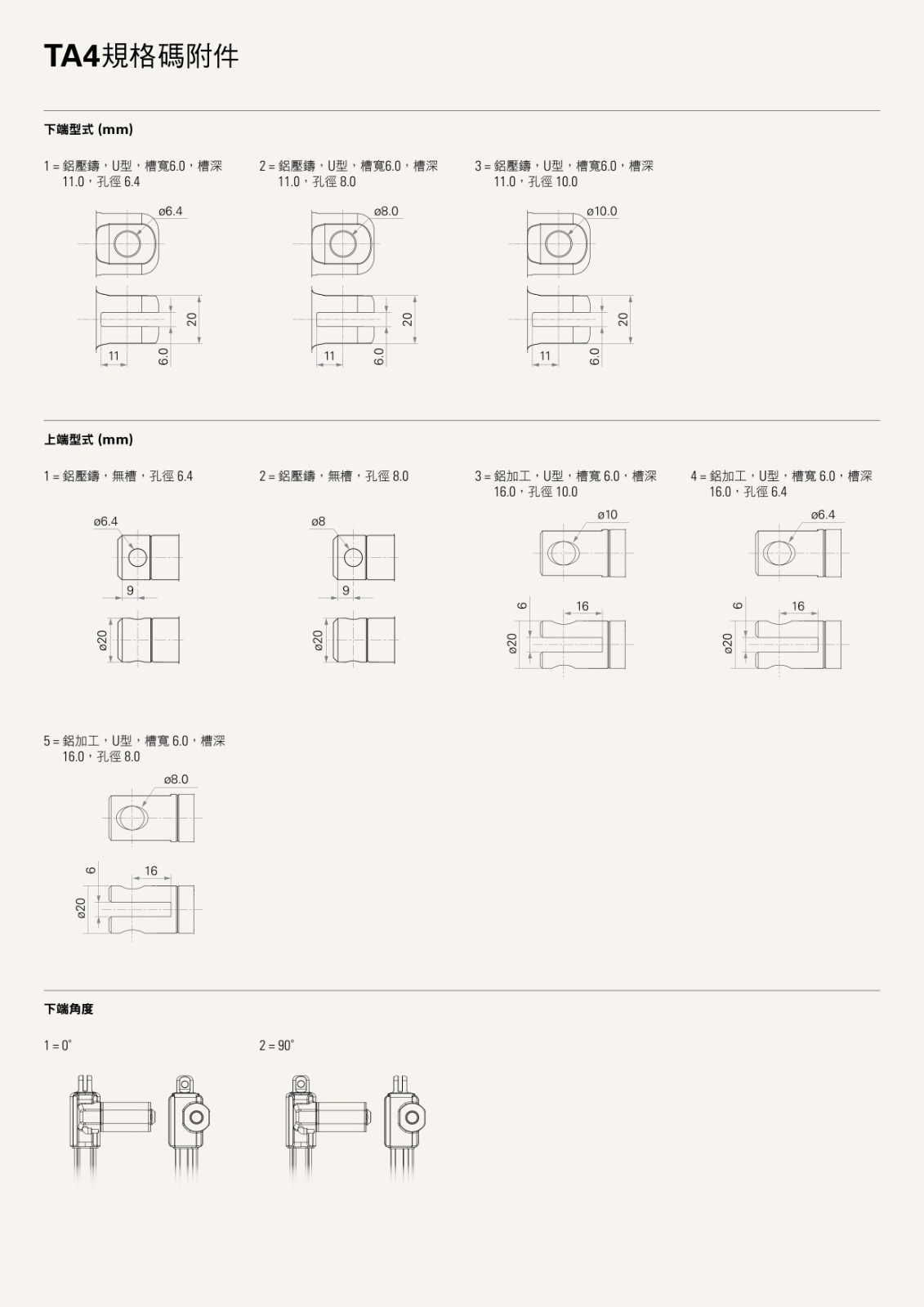 TA4規格碼附件

下端型式 (mm)

1 = 鋁壓鑄，U型，槽寬6.0，槽深 11.0，孔徑 6.4

ø6.4

20

11

6.0

2 = 鋁壓鑄，U型，槽寬6.0，槽深 11.0，孔徑 8.0

ø8.0

20

11

6.0

3 = 鋁壓鑄，U型，槽寬6.0，槽深 11.0，孔徑 10.0

ø10.0

20

11

6.0

上端型式 (mm)

1 = 鋁壓鑄，無槽，孔徑 6.4

ø6.4

9

ø20

2 = 鋁壓鑄，無槽，孔徑 8.0

ø8

9

ø20

3 = 鋁加工，U型，槽寬 6.0，槽深 16.0，孔徑 10.0

ø10

6

16

ø20

4 = 鋁加工，U型，槽寬 6.0，槽深 16.0，孔徑 6.4

ø6.4

6

16

ø20

5 = 鋁加工，U型，槽寬 6.0，槽深 16.0，孔徑 8.0

ø8.0

6

16

ø20

下端角度

1 = 0°

2 = 90°